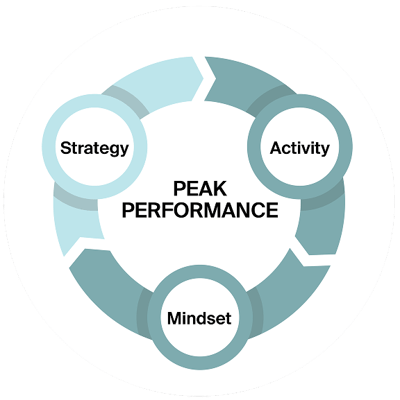 Strategy

Activity

PEAK PERFORMANCE

Mindset